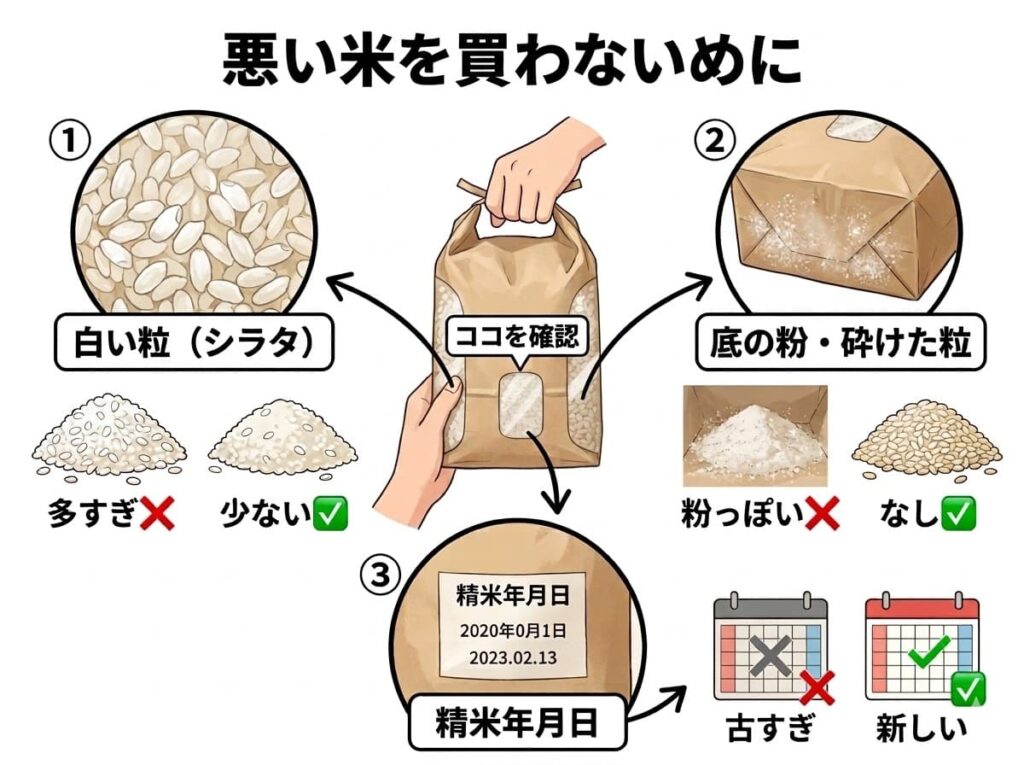 悪い米を買わないめに

①

白い粒（シラタ）

多すぎ❌ 少ない✅

ココを確認

②

底の粉・砕けた粒

粉っぽい❌ なし✅

③

精米年月日

2020年0月1日

2023.02.13

精米年月日

古すぎ 新しい