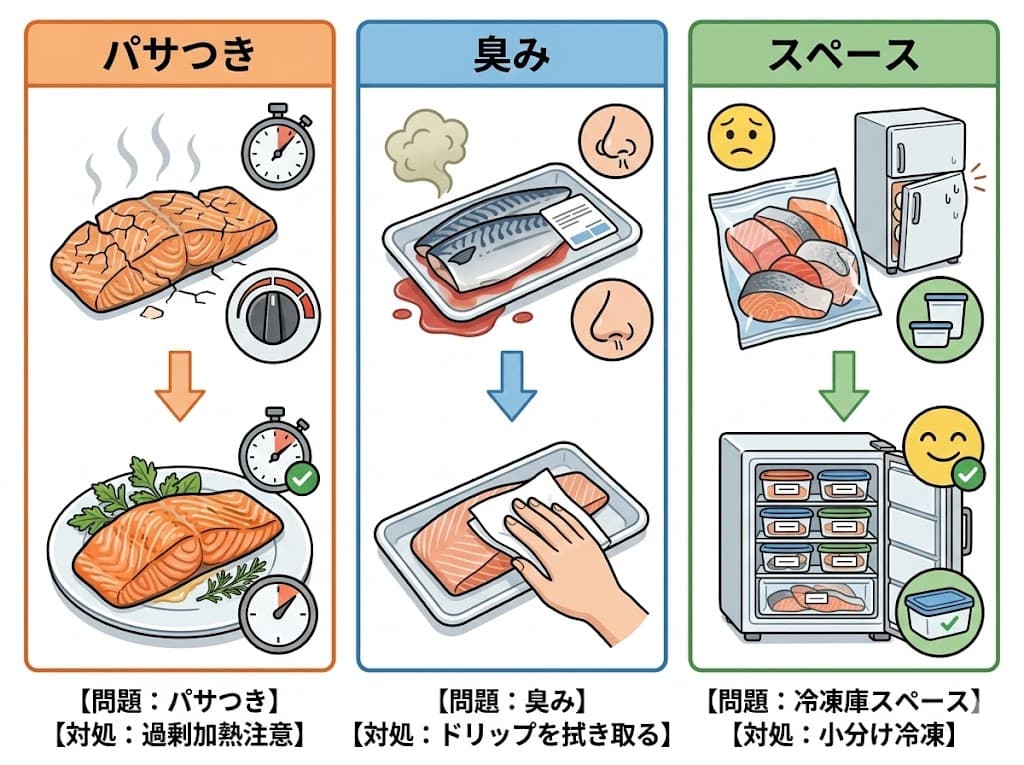 パサつき

【問題：パサつき】
【対処：過剰加熱注意】

臭み

【問題：臭み】
【対処：ドリップを拭き取る】

スペース

【問題：冷凍庫スペース】
【対処：小分け冷凍】